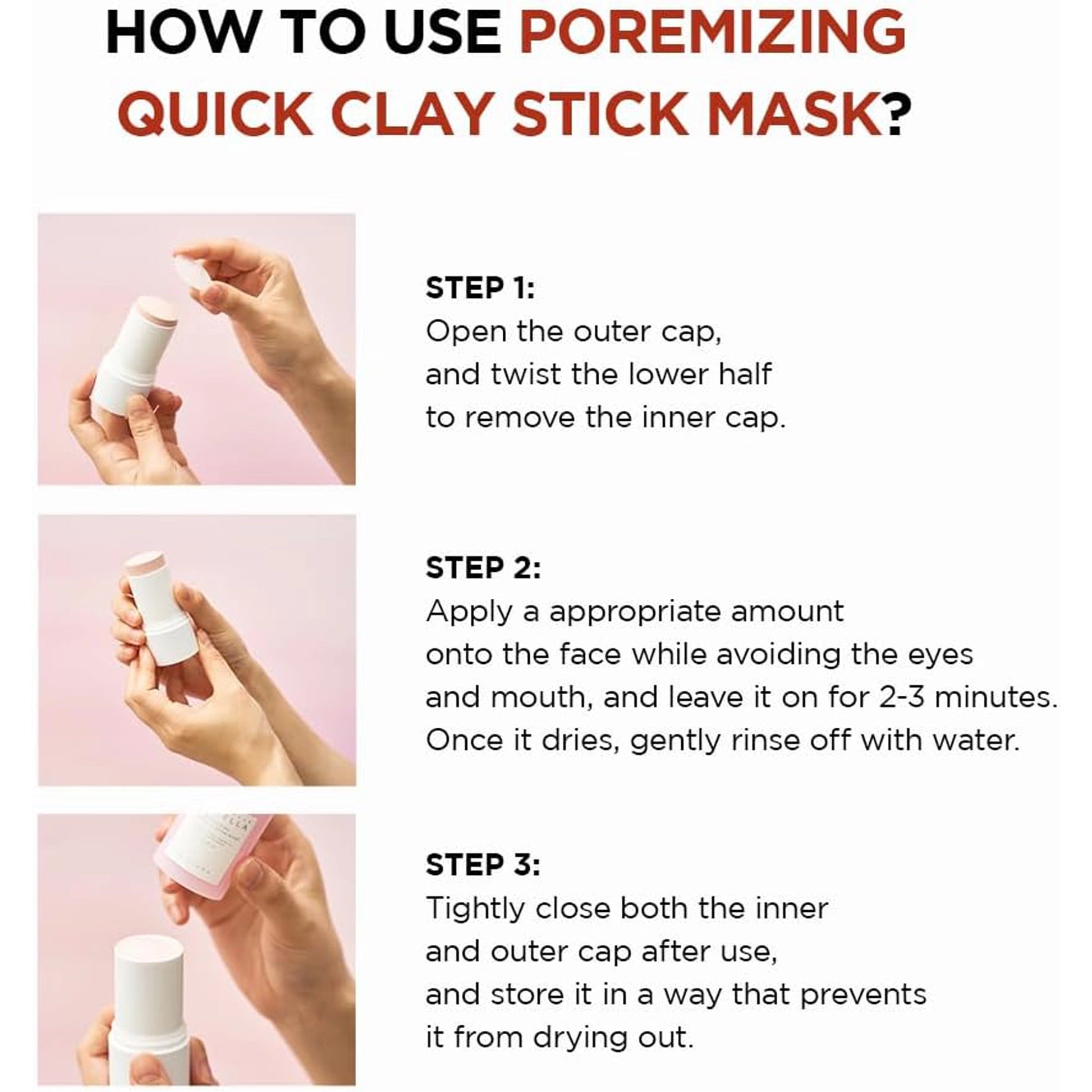 HOW TO USE POREMIZING QUICK CLAY STICK MASK?

STEP 1:
Open the outer cap, and twist the lower half to remove the inner cap.

STEP 2:
Apply a appropriate amount onto the face while avoiding the eyes and mouth, and leave it on for 2-3 minutes. Once it dries, gently rinse off with water.

STEP 3:
Tightly close both the inner and outer cap after use, and store it in a way that prevents it from drying out.