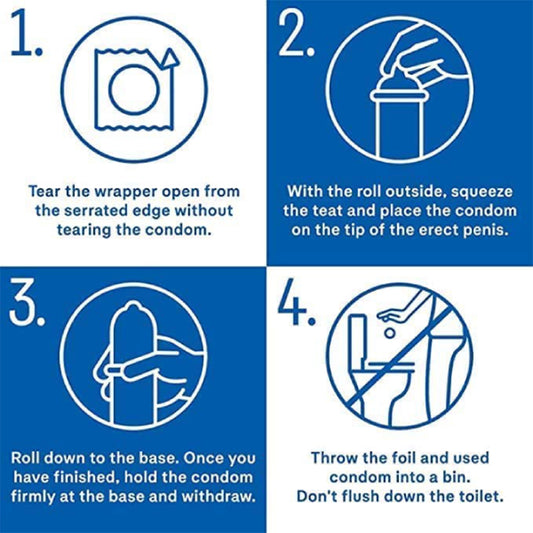 1.

Tear the wrapper open from the serrated edge without tearing the condom.

2.

With the roll outside, squeeze the teat and place the condom on the tip of the erect penis.

3.

Roll down to the base. Once you have finished, hold the condom firmly at the base and withdraw.

4.

Throw the foil and used condom into a bin. Don't flush down the toilet.