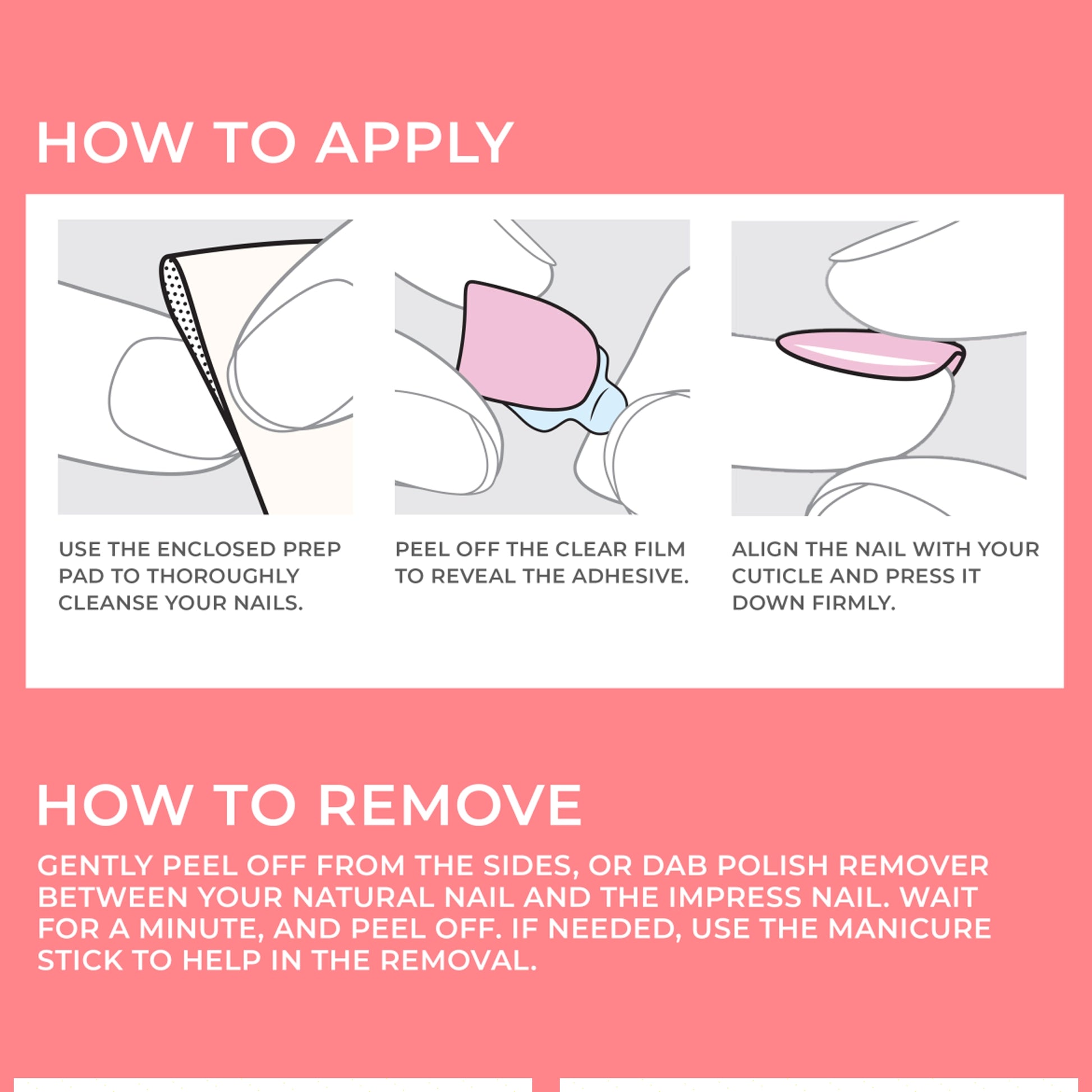 HOW TO APPLY

USE THE ENCLOSED PREP PAD TO THOROUGHLY CLEANSE YOUR NAILS.

PEEL OFF THE CLEAR FILM TO REVEAL THE ADHESIVE.

ALIGN THE NAIL WITH YOUR CUTICLE AND PRESS IT DOWN FIRMLY.

HOW TO REMOVE

GENTLY PEEL OFF FROM THE SIDES, OR DAB POLISH REMOVER BETWEEN YOUR NATURAL NAIL AND THE IMPRESS NAIL. WAIT FOR A MINUTE, AND PEEL OFF. IF NEEDED, USE THE MANICURE STICK TO HELP IN THE REMOVAL.