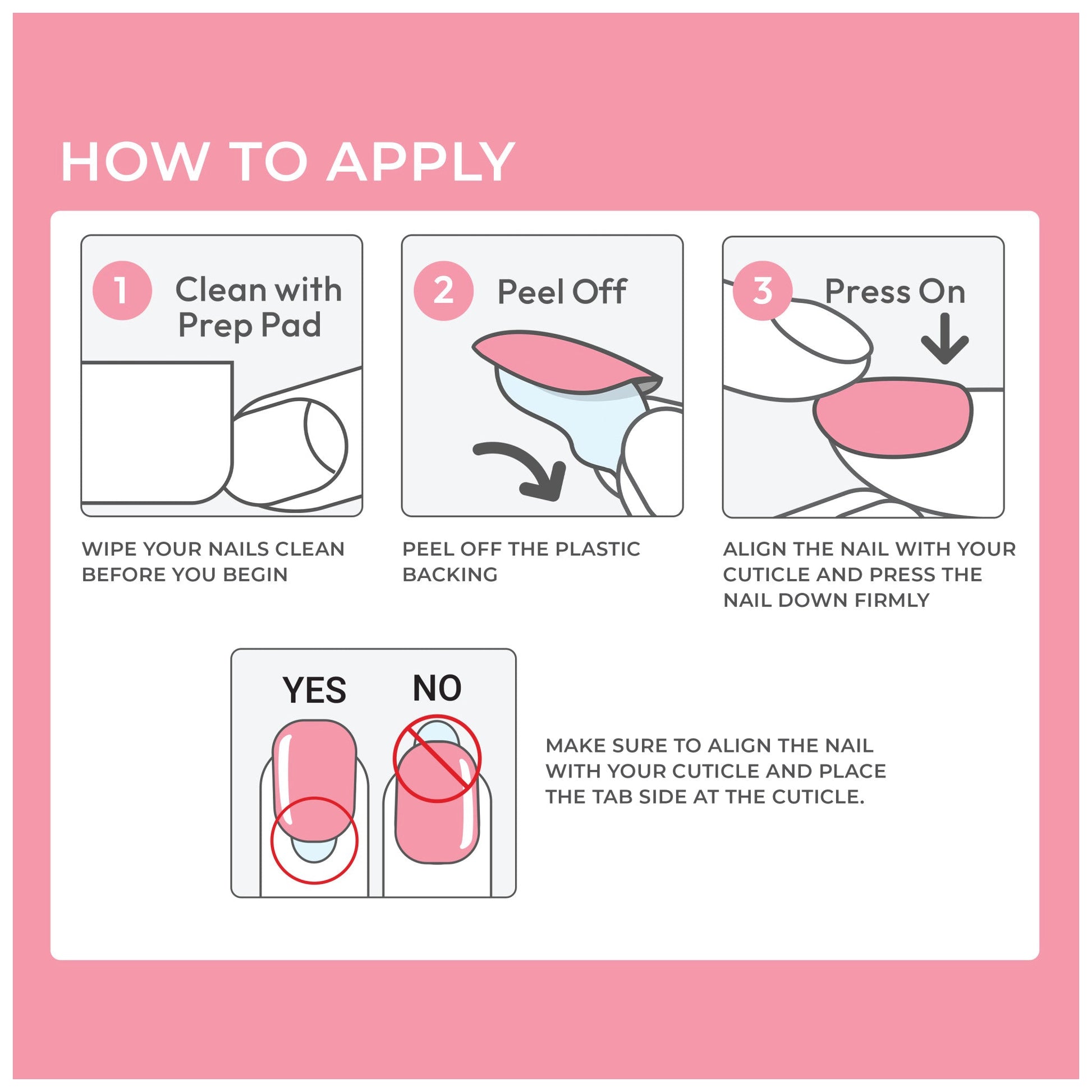 HOW TO APPLY

1 Clean with Prep Pad

WIPE YOUR NAILS CLEAN BEFORE YOU BEGIN

2 Peel Off

PEEL OFF THE PLASTIC BACKING

3 Press On

ALIGN THE NAIL WITH YOUR CUTICLE AND PRESS THE NAIL DOWN FIRMLY

YES NO

MAKE SURE TO ALIGN THE NAIL WITH YOUR CUTICLE AND PLACE THE TAB SIDE AT THE CUTICLE.