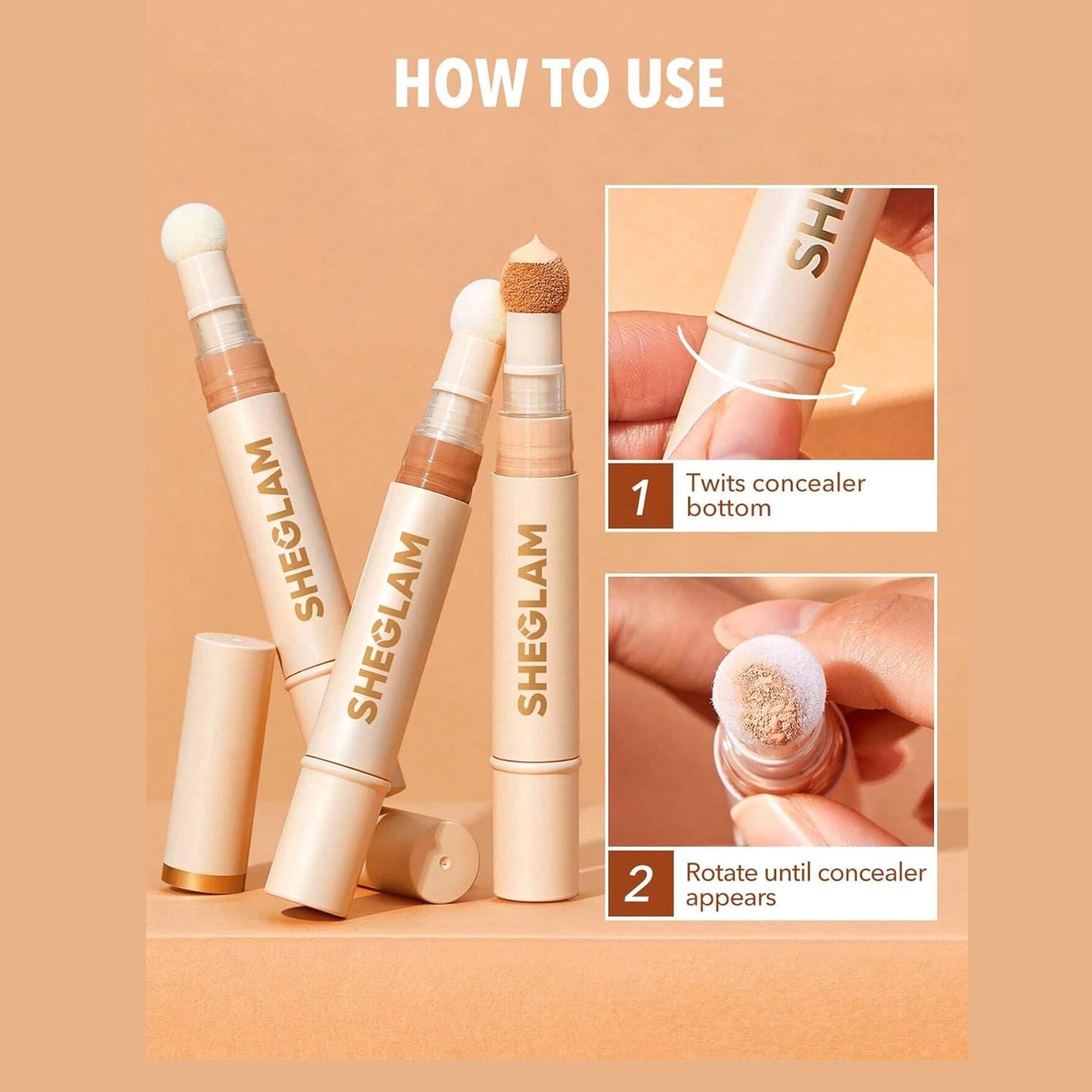 HOW TO USE

SHEGLAM

SHEGLAM

SHEGLAM

SHE

1 Twits concealer bottom

2 Rotate until concealer appears