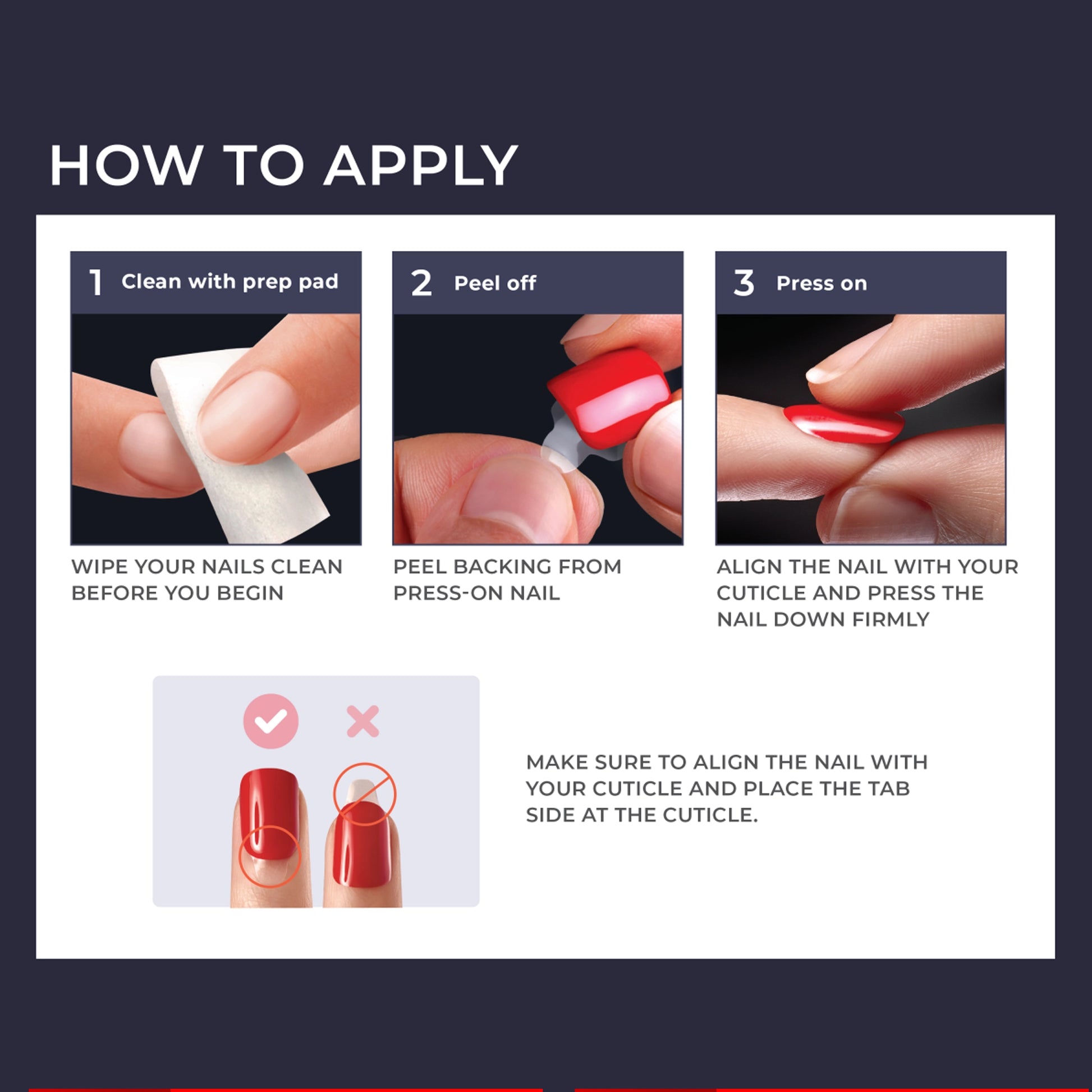 HOW TO APPLY

1 Clean with prep pad

WIPE YOUR NAILS CLEAN BEFORE YOU BEGIN

2 Peel off

PEEL BACKING FROM PRESS-ON NAIL

3 Press on

ALIGN THE NAIL WITH YOUR CUTICLE AND PRESS THE NAIL DOWN FIRMLY

MAKE SURE TO ALIGN THE NAIL WITH YOUR CUTICLE AND PLACE THE TAB SIDE AT THE CUTICLE.