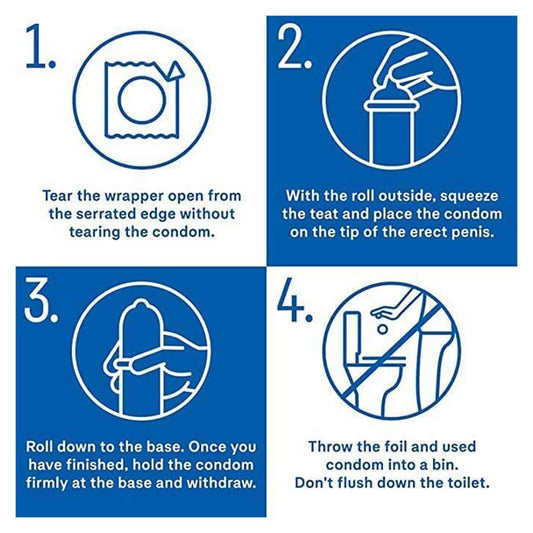 1.

Tear the wrapper open from the serrated edge without tearing the condom.

2.

With the roll outside, squeeze the teat and place the condom on the tip of the erect penis.

3.

Roll down to the base. Once you have finished, hold the condom firmly at the base and withdraw.

4.

Throw the foil and used condom into a bin. Don't flush down the toilet.