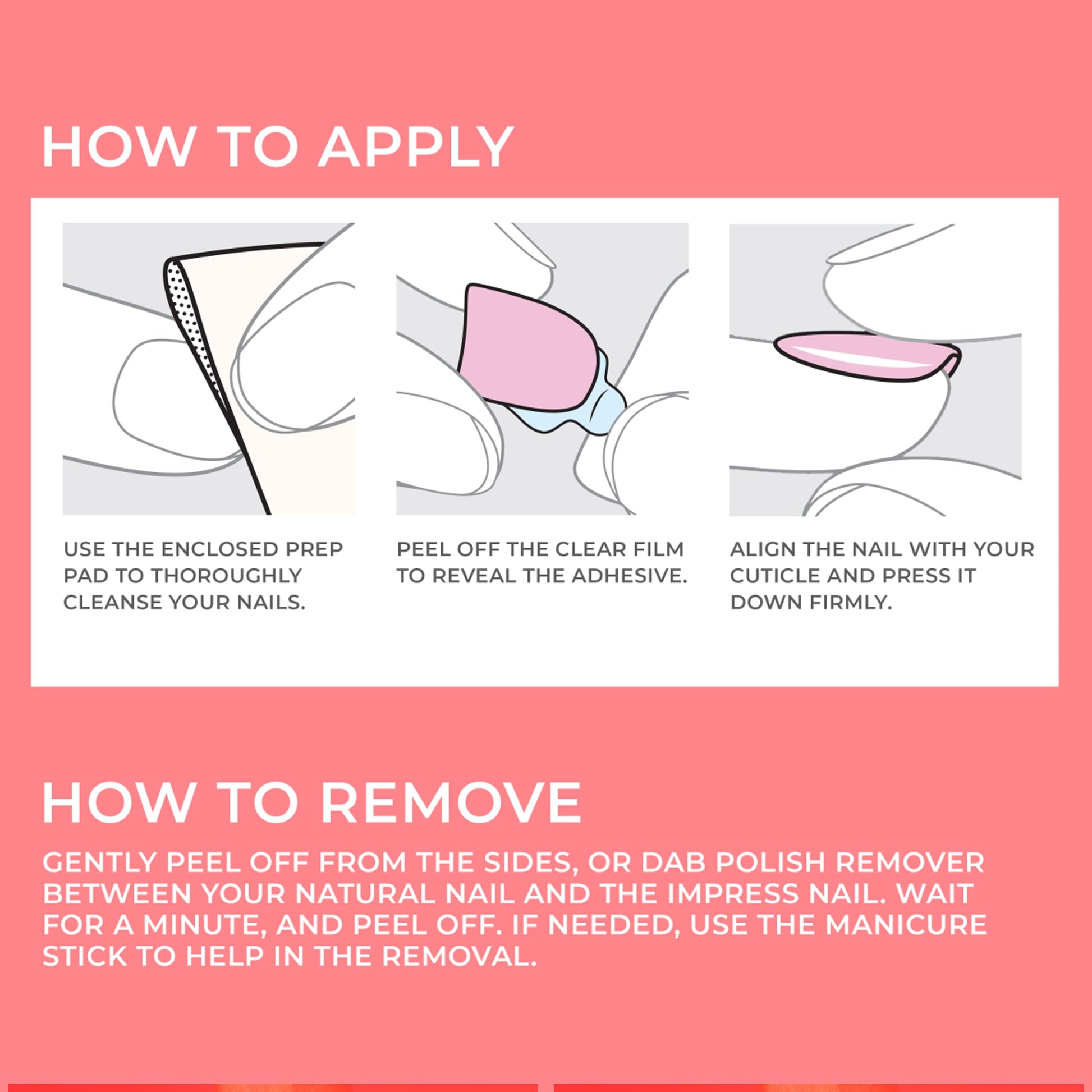 HOW TO APPLY

USE THE ENCLOSED PREP PAD TO THOROUGHLY CLEANSE YOUR NAILS.

PEEL OFF THE CLEAR FILM TO REVEAL THE ADHESIVE.

ALIGN THE NAIL WITH YOUR CUTICLE AND PRESS IT DOWN FIRMLY.

HOW TO REMOVE

GENTLY PEEL OFF FROM THE SIDES, OR DAB POLISH REMOVER BETWEEN YOUR NATURAL NAIL AND THE IMPRESS NAIL. WAIT FOR A MINUTE, AND PEEL OFF. IF NEEDED, USE THE MANICURE STICK TO HELP IN THE REMOVAL.