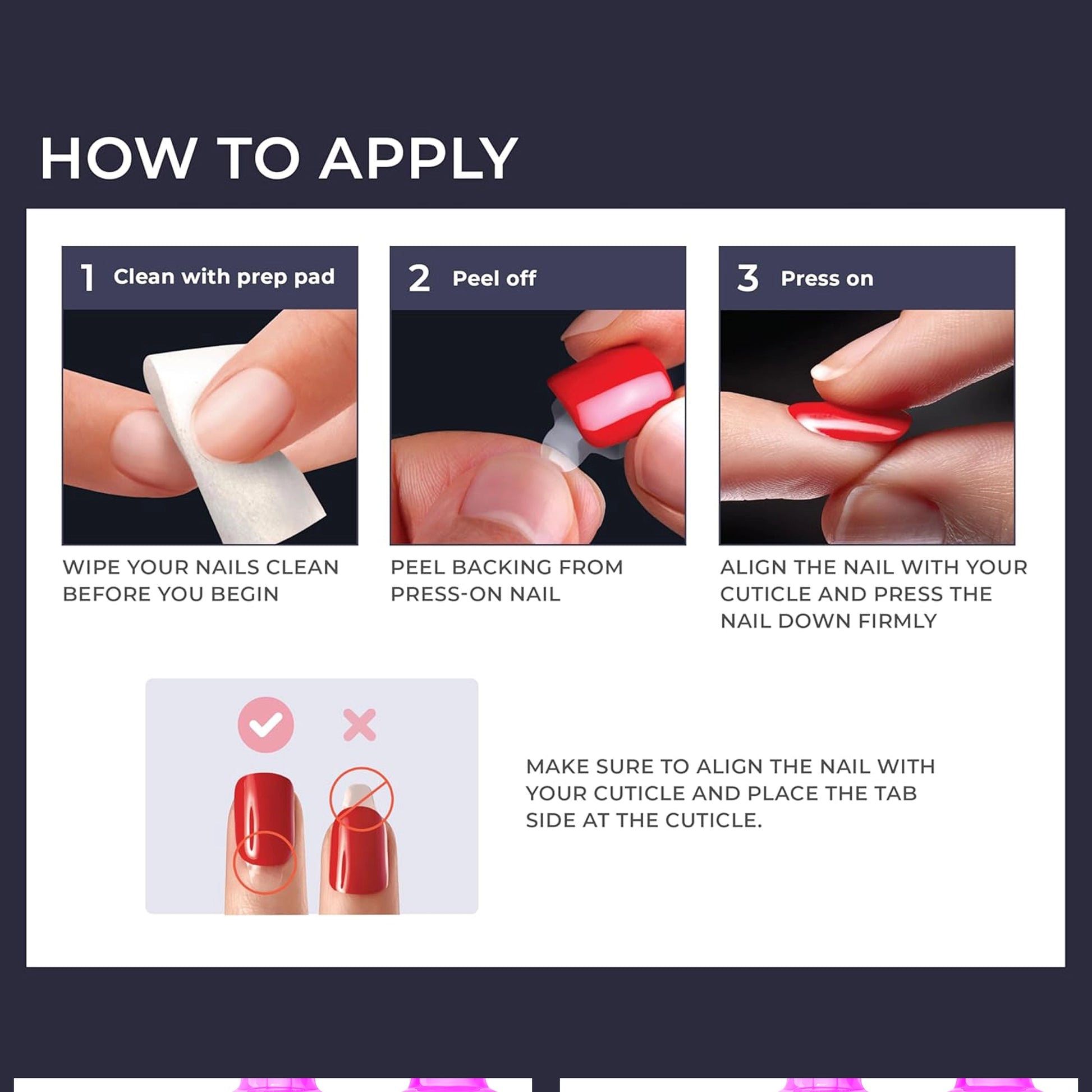 HOW TO APPLY

1 Clean with prep pad

WIPE YOUR NAILS CLEAN BEFORE YOU BEGIN

2 Peel off

PEEL BACKING FROM PRESS-ON NAIL

3 Press on

ALIGN THE NAIL WITH YOUR CUTICLE AND PRESS THE NAIL DOWN FIRMLY

MAKE SURE TO ALIGN THE NAIL WITH YOUR CUTICLE AND PLACE THE TAB SIDE AT THE CUTICLE.