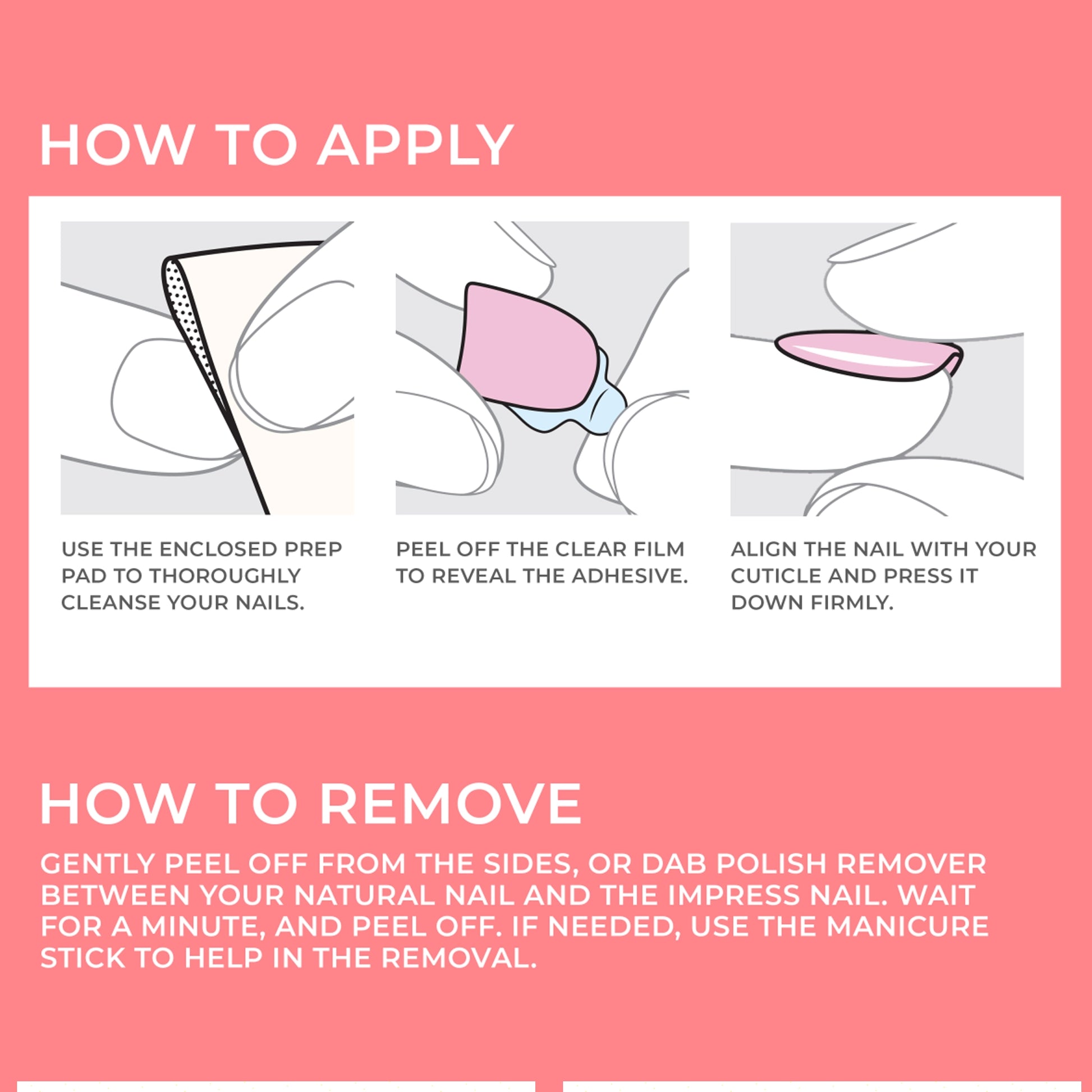 HOW TO APPLY

USE THE ENCLOSED PREP PAD TO THOROUGHLY CLEANSE YOUR NAILS.

PEEL OFF THE CLEAR FILM TO REVEAL THE ADHESIVE.

ALIGN THE NAIL WITH YOUR CUTICLE AND PRESS IT DOWN FIRMLY.

HOW TO REMOVE

GENTLY PEEL OFF FROM THE SIDES, OR DAB POLISH REMOVER BETWEEN YOUR NATURAL NAIL AND THE IMPRESS NAIL. WAIT FOR A MINUTE, AND PEEL OFF. IF NEEDED, USE THE MANICURE STICK TO HELP IN THE REMOVAL.