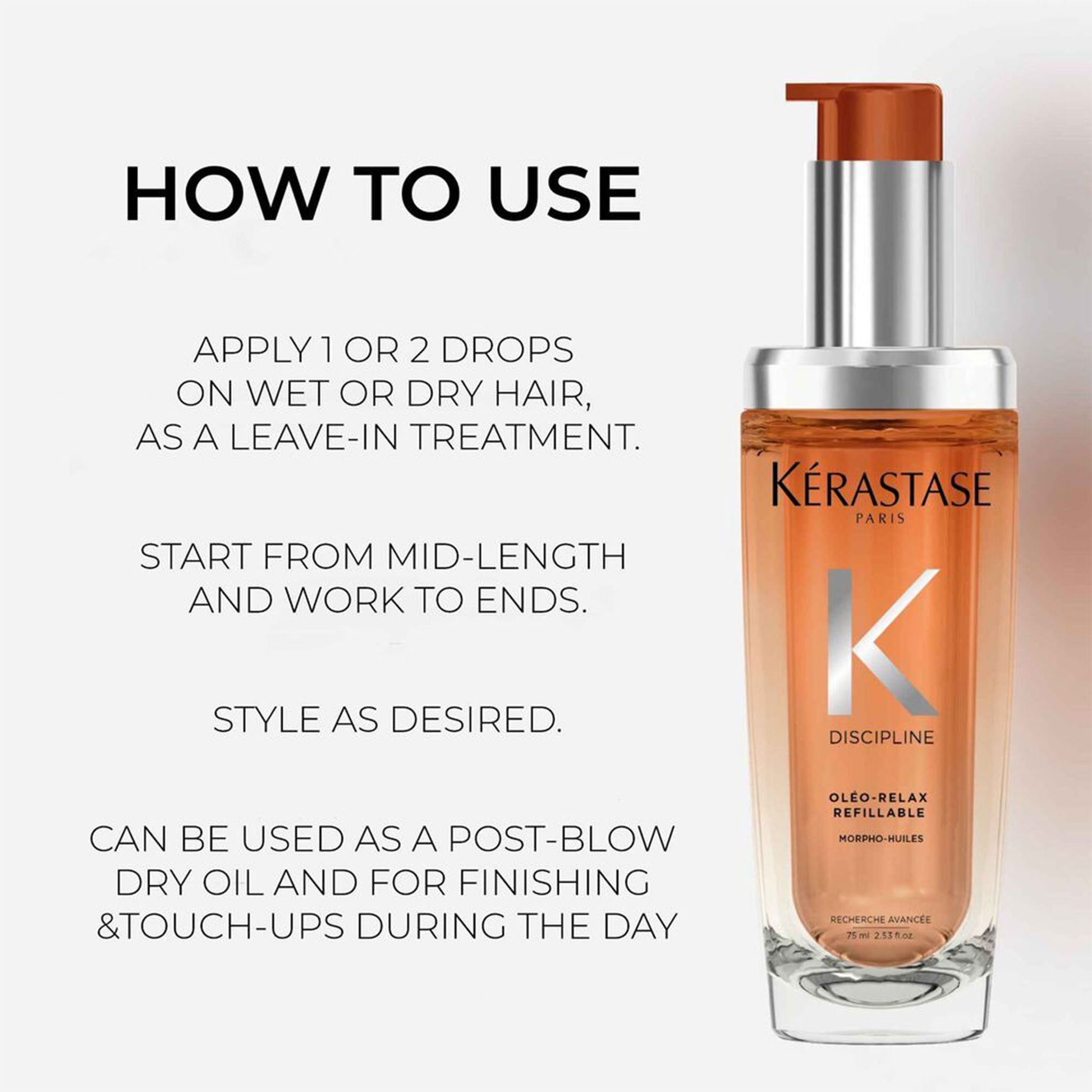 HOW TO USE

APPLY 1 OR 2 DROPS ON WET OR DRY HAIR, AS A LEAVE-IN TREATMENT.

START FROM MID-LENGTH AND WORK TO ENDS.

STYLE AS DESIRED.

CAN BE USED AS A POST-BLOW DRY OIL AND FOR FINISHING &TOUCH-UPS DURING THE DAY

KÉRASTASE
PARIS

K

DISCIPLINE

OLÉO-RELAX
REFILLABLE

MORPHO-HUILES

RECHERCHE AVANCÉE
75 ml 2.53 fl.oz.