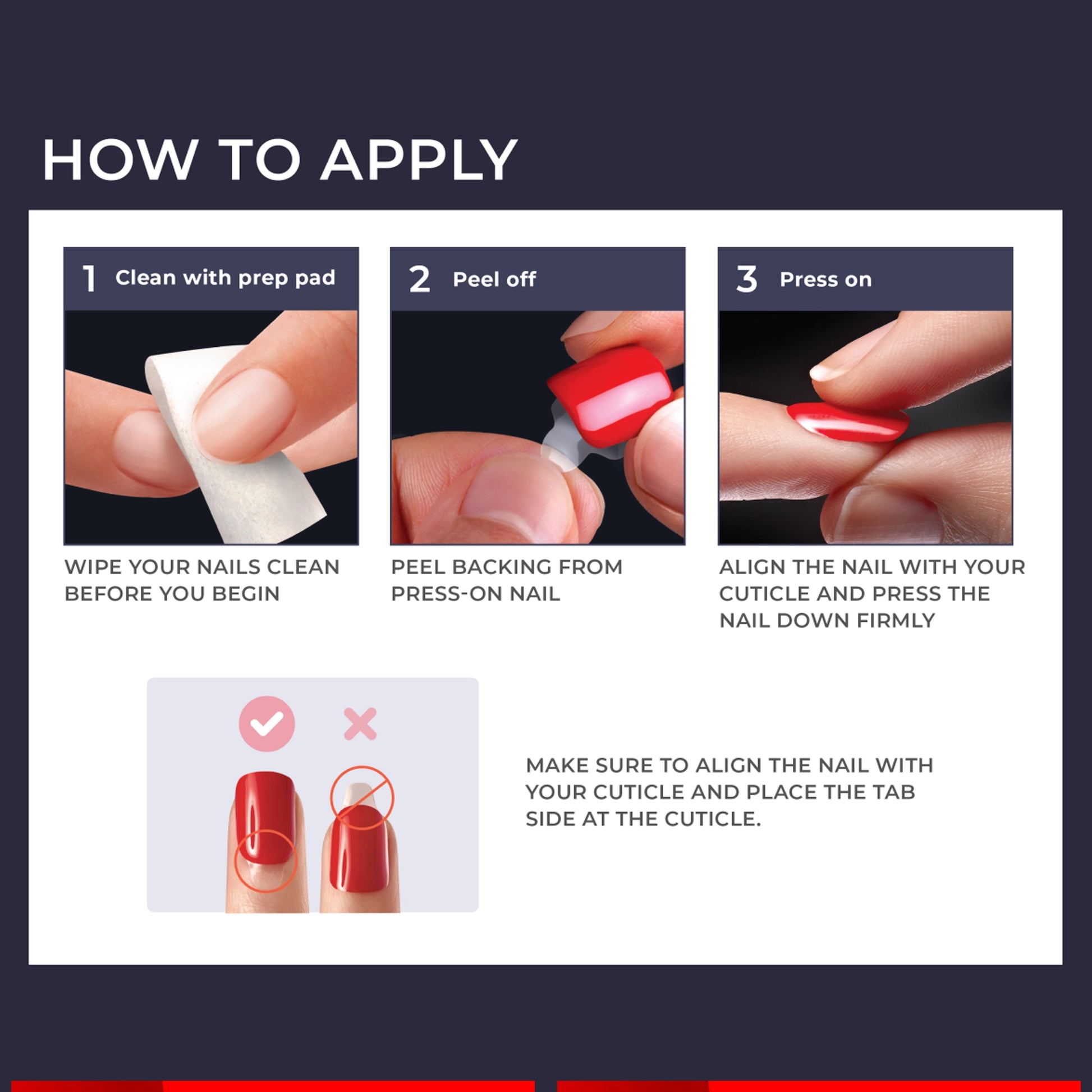 HOW TO APPLY

1 Clean with prep pad

WIPE YOUR NAILS CLEAN BEFORE YOU BEGIN

2 Peel off

PEEL BACKING FROM PRESS-ON NAIL

3 Press on

ALIGN THE NAIL WITH YOUR CUTICLE AND PRESS THE NAIL DOWN FIRMLY

MAKE SURE TO ALIGN THE NAIL WITH YOUR CUTICLE AND PLACE THE TAB SIDE AT THE CUTICLE.