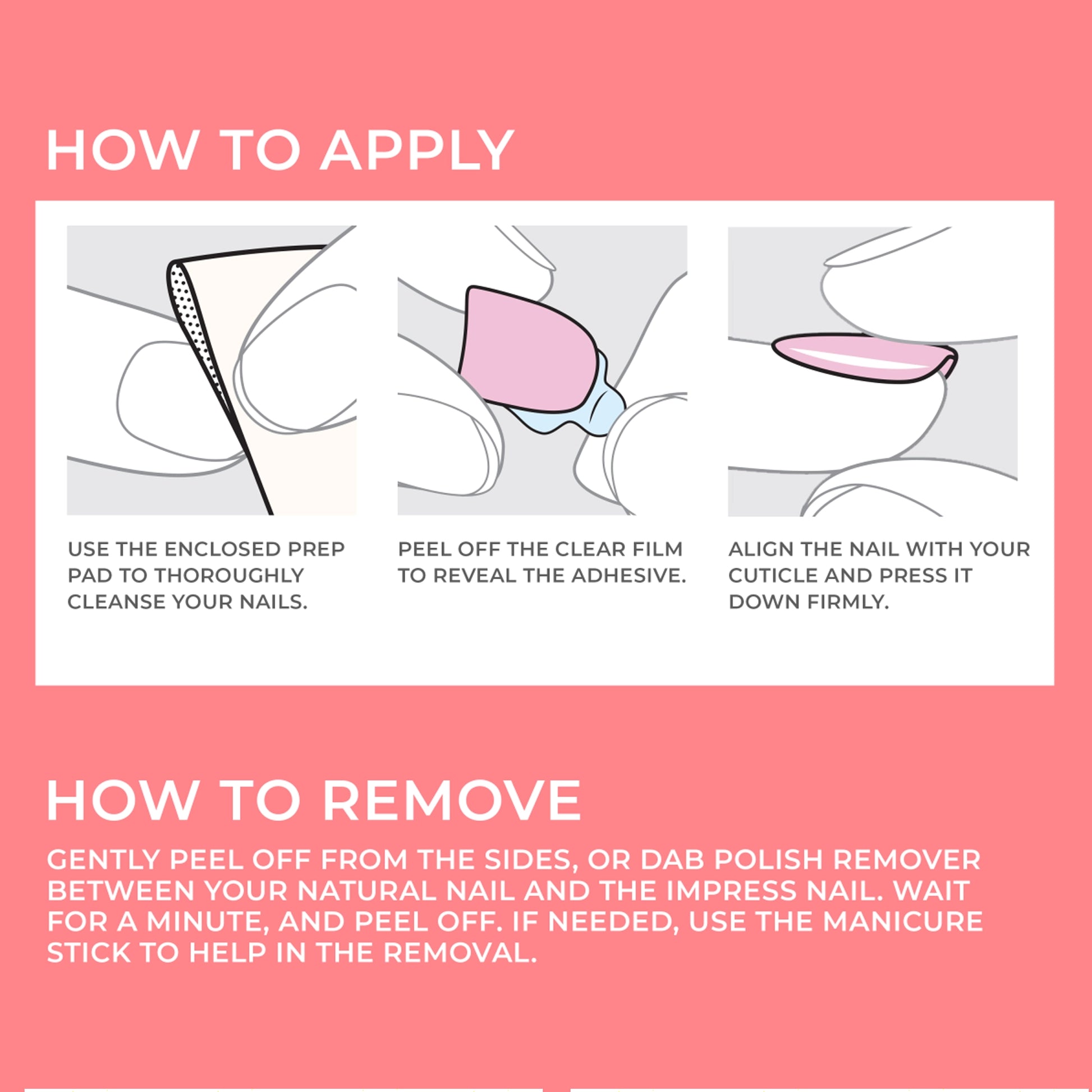 HOW TO APPLY

USE THE ENCLOSED PREP PAD TO THOROUGHLY CLEANSE YOUR NAILS.

PEEL OFF THE CLEAR FILM TO REVEAL THE ADHESIVE.

ALIGN THE NAIL WITH YOUR CUTICLE AND PRESS IT DOWN FIRMLY.

HOW TO REMOVE

GENTLY PEEL OFF FROM THE SIDES, OR DAB POLISH REMOVER BETWEEN YOUR NATURAL NAIL AND THE IMPRESS NAIL. WAIT FOR A MINUTE, AND PEEL OFF. IF NEEDED, USE THE MANICURE STICK TO HELP IN THE REMOVAL.