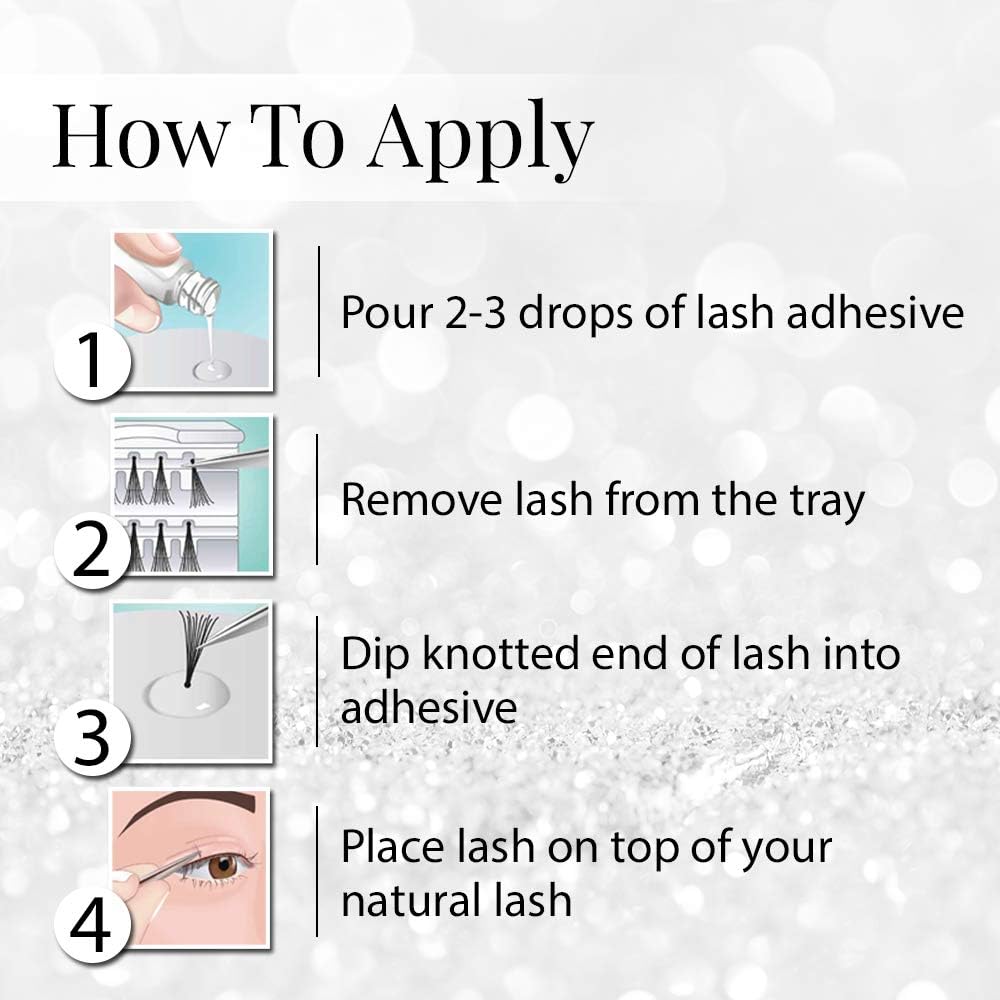 How To Apply

1

Pour 2-3 drops of lash adhesive

2

Remove lash from the tray

3

Dip knotted end of lash into adhesive

4

Place lash on top of your natural lash